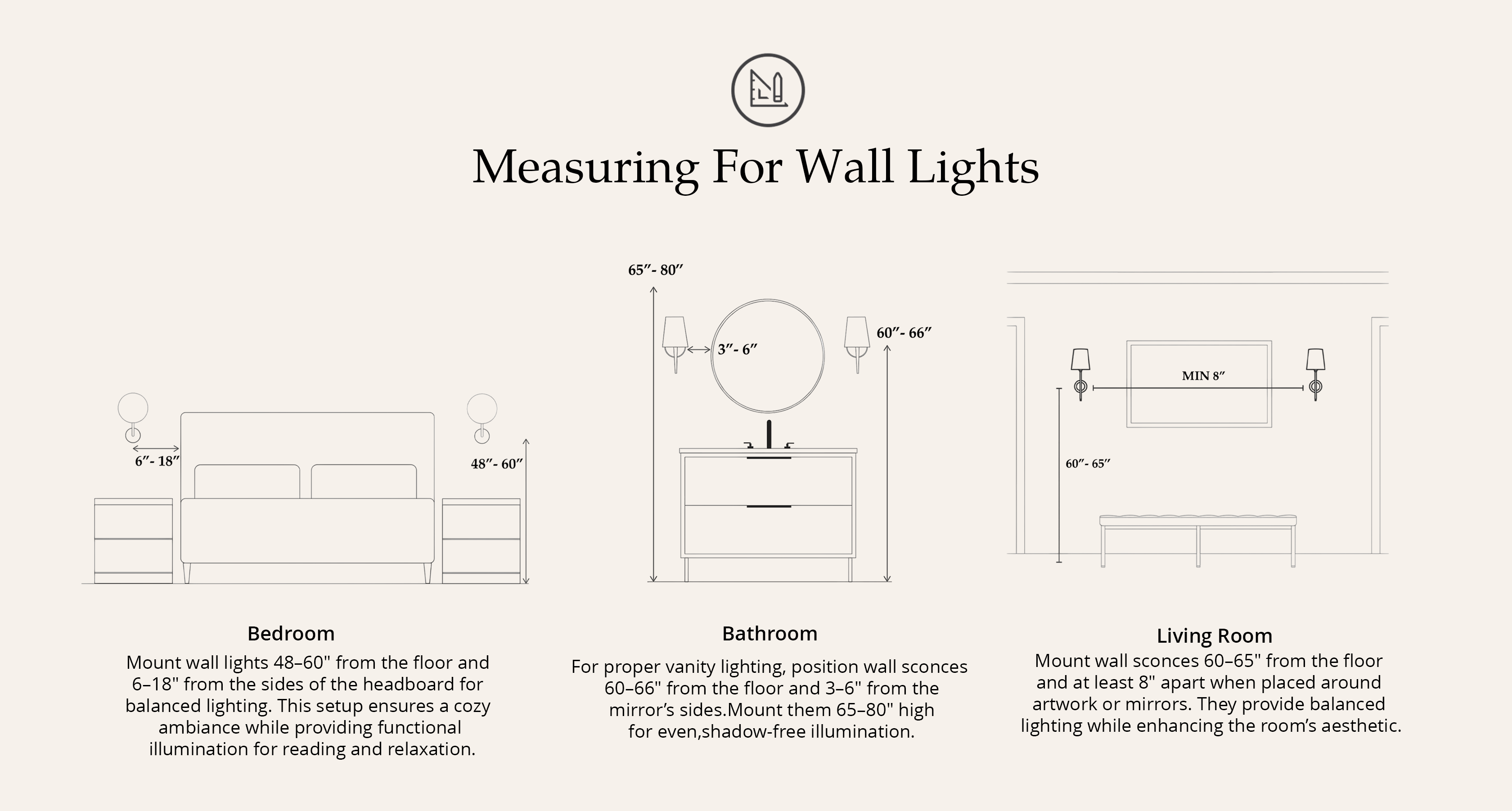 Measuring For Wall Lights

6″- 18″

48″- 60″

65″- 80″

3″- 6″

60″- 66″

MIN 8″

60″- 65″

Bedroom

Mount wall lights 48–60" from the floor and 6–18" from the sides of the headboard for balanced lighting. This setup ensures a cozy ambiance while providing functional illumination for reading and relaxation.

Bathroom

For proper vanity lighting, position wall sconces 60–66" from the floor and 3–6" from the mirror's sides.Mount them 65–80" high for even,shadow-free illumination.

Living Room

Mount wall sconces 60–65" from the floor and at least 8" apart when placed around artwork or mirrors. They provide balanced lighting while enhancing the room's aesthetic.